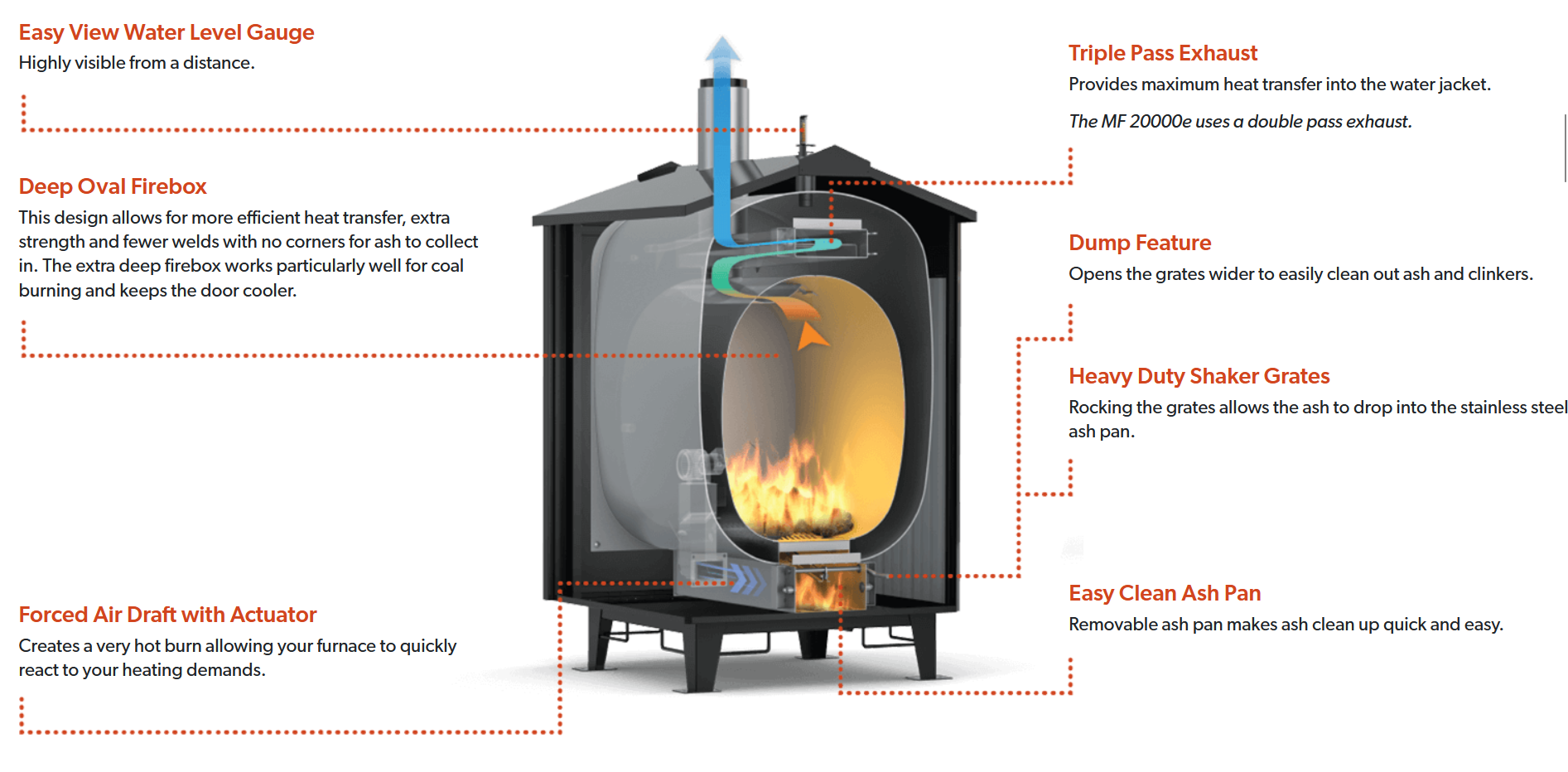 Easy View Water Level Gauge
Highly visible from a distance.

Deep Oval Firebox
This design allows for more efficient heat transfer, extra strength and fewer welds with no corners for ash to collect in. The extra deep firebox works particularly well for coal burning and keeps the door cooler.

Forced Air Draft with Actuator
Creates a very hot burn allowing your furnace to quickly react to your heating demands.

Triple Pass Exhaust
Provides maximum heat transfer into the water jacket.

The MF 20000e uses a double pass exhaust.

Dump Feature
Opens the grates wider to easily clean out ash and clinkers.

Heavy Duty Shaker Grates
Rocking the grates allows the ash to drop into the stainless steel ash pan.

Easy Clean Ash Pan
Removable ash pan makes ash clean up quick and easy.